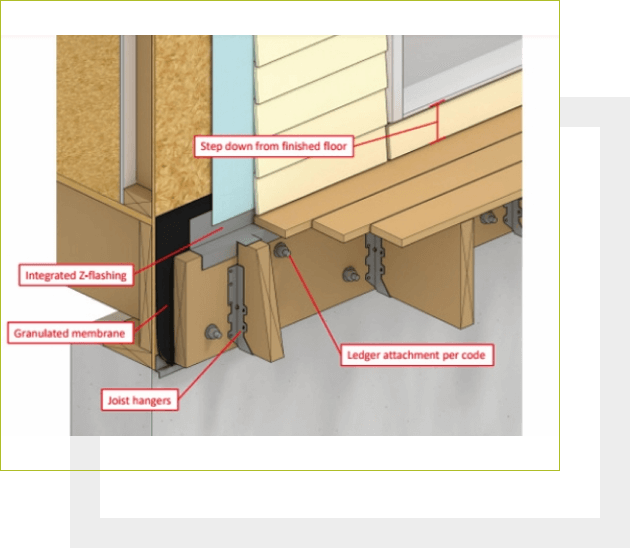 Step down from finished floor

Integrated Z-flashing

Granulated membrane

Ledger attachment per code

Joist hangers